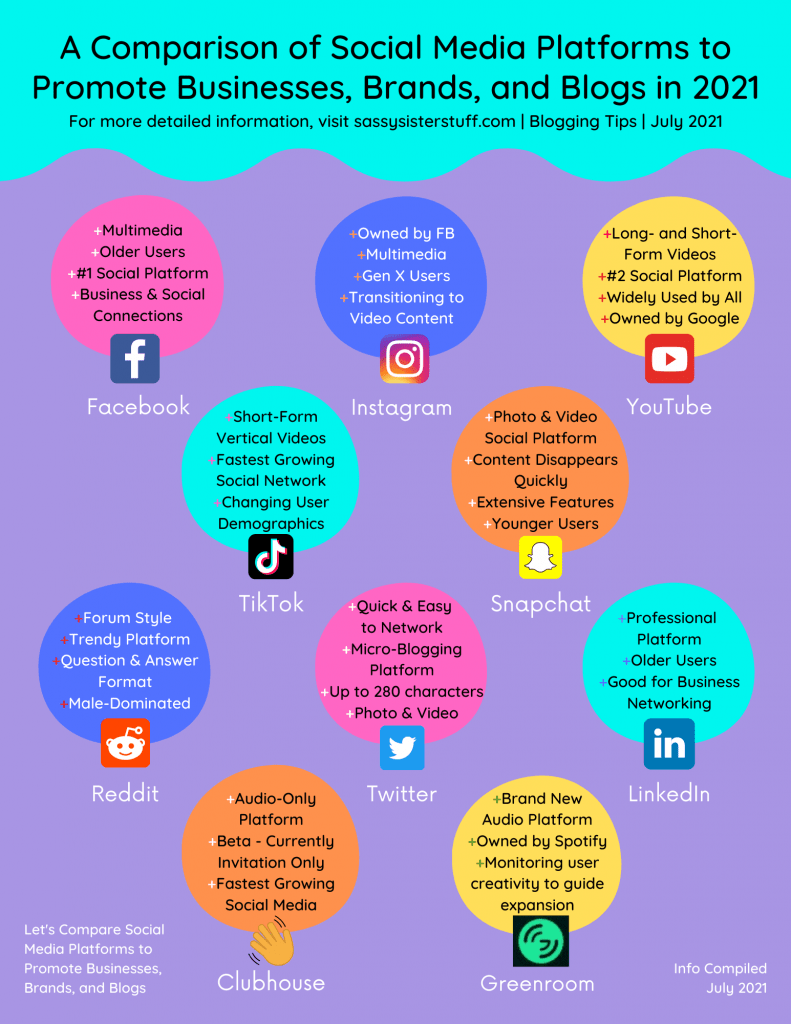 A Comparison of Social Media Platforms to Promote Businesses, Brands, and Blogs in 2021

For more detailed information, visit sassysisterstuff.com | Blogging Tips | July 2021

+Multimedia
+Older Users
+#1 Social Platform
+Business & Social Connections

Facebook

+Owned by FB
+Multimedia
+Gen X Users
+Transitioning to Video Content

Instagram

+Long- and Short-Form Videos
+#2 Social Platform
+Widely Used by All
+Owned by Google

YouTube

+Short-Form Vertical Videos
+Fastest Growing Social Network
+Changing User Demographics

TikTok

+Photo & Video Social Platform
+Content Disappears Quickly
+Extensive Features
+Younger Users

Snapchat

+Forum Style
+Trendy Platform
+Question & Answer Format
+Male-Dominated

Reddit

+Quick & Easy to Network
+Micro-Blogging Platform
+Up to 280 characters
+Photo & Video

Twitter

+Professional Platform
+Older Users
+Good for Business Networking

LinkedIn

+Audio-Only Platform
+Beta - Currently Invitation Only
+Fastest Growing Social Media

Clubhouse

+Brand New Audio Platform
+Owned by Spotify
+Monitoring user creativity to guide expansion

Greenroom

Let's Compare Social Media Platforms to Promote Businesses, Brands, and Blogs

Info Compiled July 2021